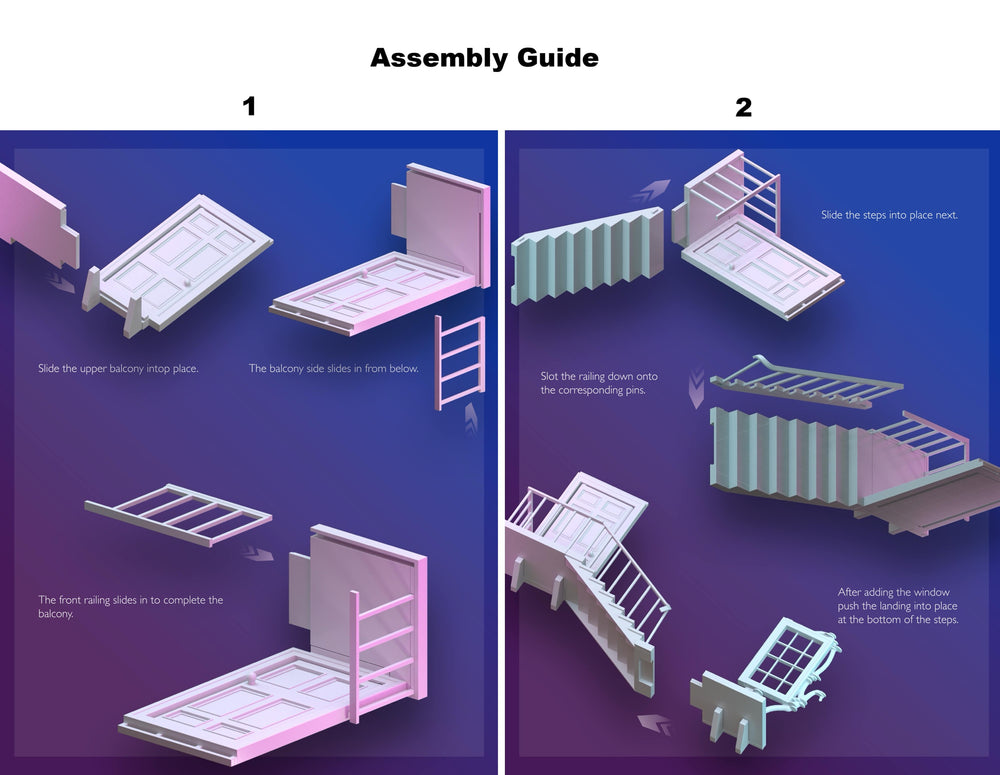 Assembly Guide

1

Slide the upper balcony intop place.

The balcony side slides in from below.

The front railing slides in to complete the balcony.

2

Slide the steps into place next.

Slot the railing down onto the corresponding pins.

After adding the window push the landing into place at the bottom of the steps.