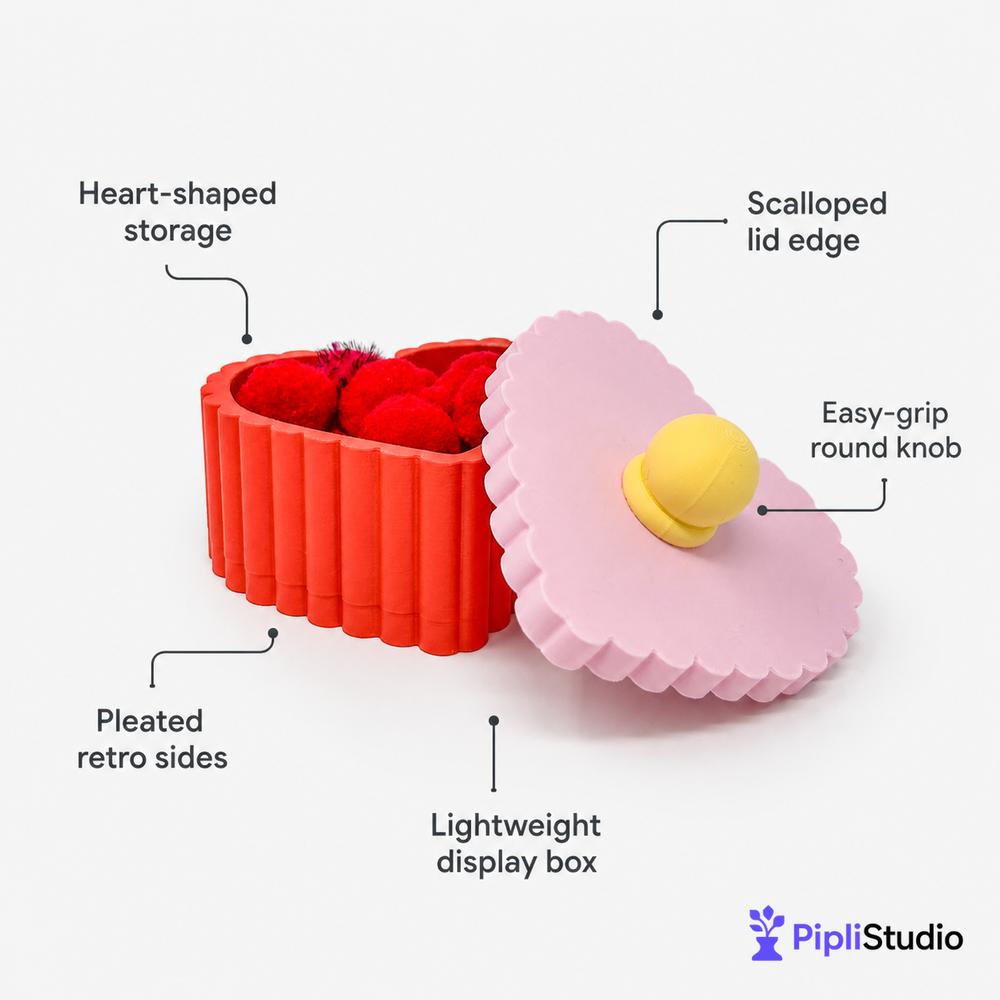 Heart-shaped storage

Scalloped lid edge

Easy-grip round knob

Pleated retro sides

Lightweight display box

PipliStudio